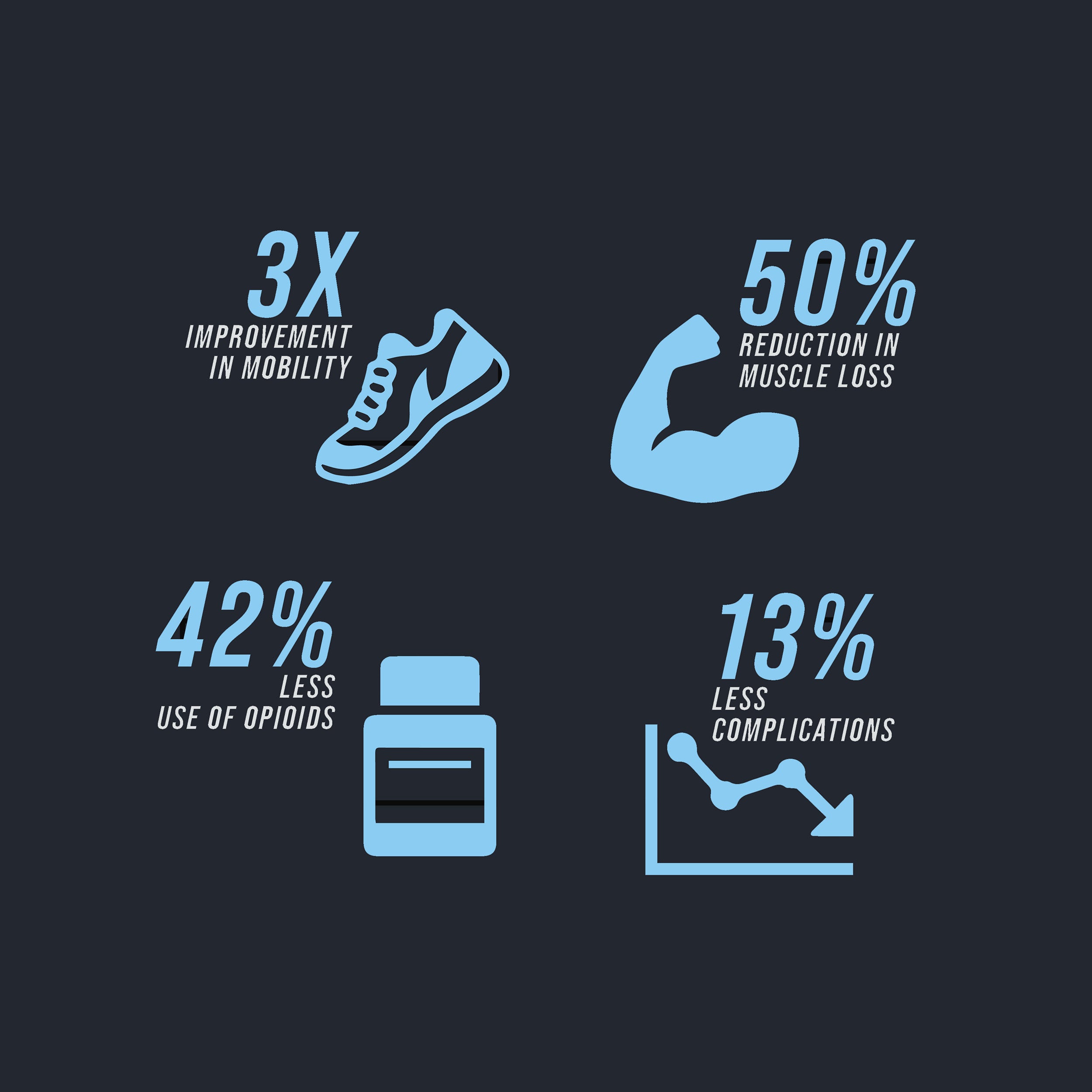 3X
IMPROVEMENT IN MOBILITY

50%
REDUCTION IN MUSCLE LOSS

42%
LESS USE OF OPIOIDS

13%
LESS COMPLICATIONS